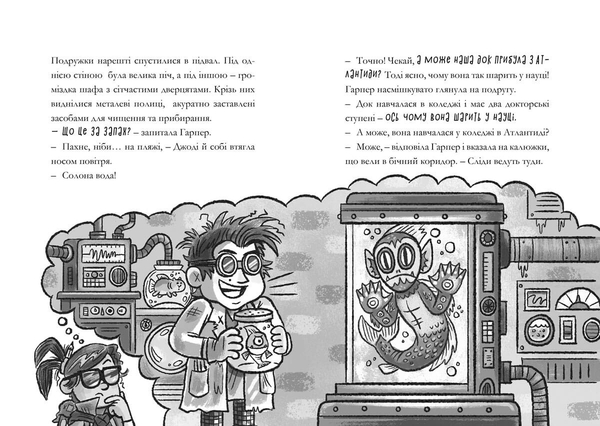 Подружки нарешті спустилися в підвал. Під однією стіною була велика піч, а під іншою – громіздка шафа з сітчастими дверцятами. Крізь них виднілися металеві полиці, акуратно заставлені засобами для чищення та прибирання.

– Що це за запах? – запитала Гарпер.

– Пахне, ніби… на пляжі, – Джоді й собі втягла носом повітря.

– Солона вода!

– Точно! Чекай, а може наша док прибула з Атлантиди? Тоді ясно, чому вона так шарить у науці! Гарпер насмішкувато глянула на подругу.

– Док навчалася в коледжі і має два докторські ступені – ось чому вона шарить у науці.

– А може, вона навчалася у коледжі в Атлантиді?

– Може, – відповіла Гарпер і вказала на калюжки, що вели в бічний коридор. – Сліди ведуть туди.