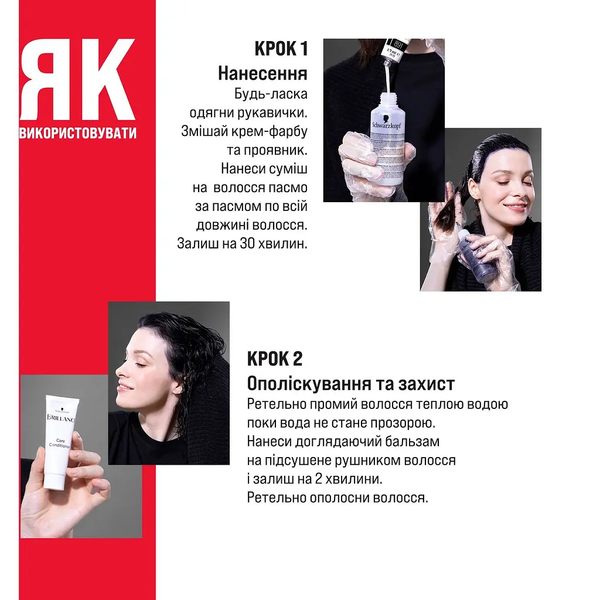 ЯК
ВИКОРИСТОВУВАТИ

КРОК 1
Нанесення
Будь-ласка одягни рукавички. Змішай крем-фарбу та проявник. Нанеси суміш на волосся пасмо за пасмом по всій довжині волосся. Залиш на 30 хвилин.

Schwarzkopf

BRILLANCE
Care Conditioner

КРОК 2
Ополіскування та захист
Ретельно промий волосся теплою водою поки вода не стане прозорою. Нанеси доглядаючий бальзам на підсушене рушником волосся і залиш на 2 хвилини. Ретельно ополосни волосся.