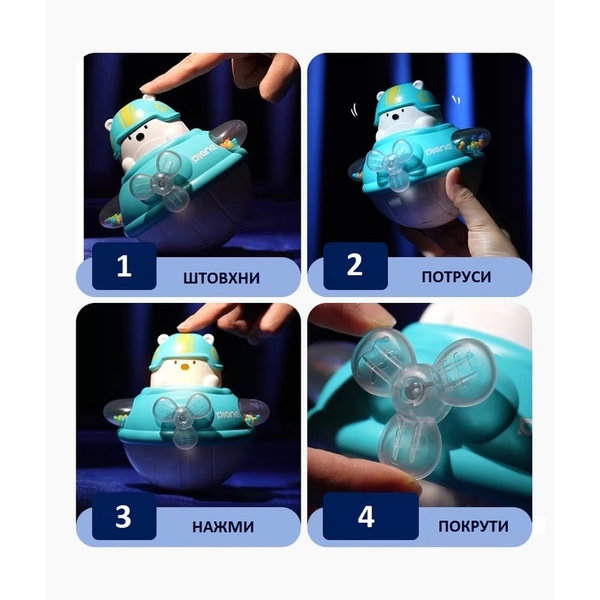 plane

1 ШТОВХНИ

plane

2 ПОТРУСИ

plane

3 НАЖМИ

4 ПОКРУТИ