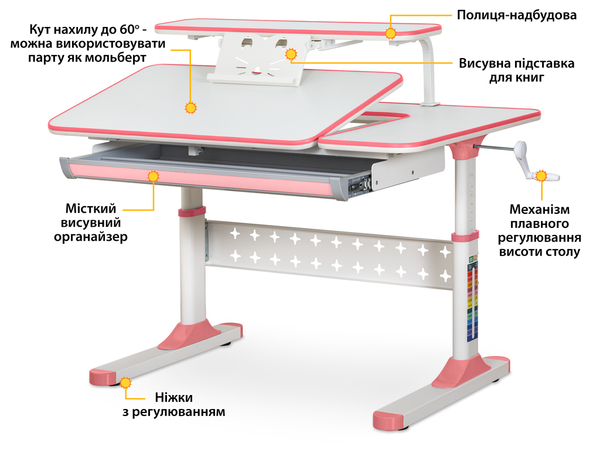 Кут нахилу до 60° - можна використовувати парту як мольберт

Полиця-надбудова

Висувна підставка для книг

Місткий висувний органайзер

Механізм плавного регулювання висоти столу

Ніжки з регулюванням