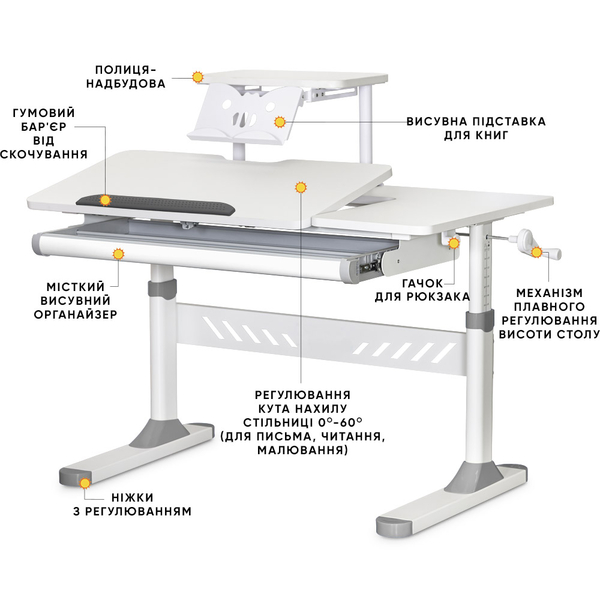 ПОЛИЦЯ-НАДБУДОВА

ГУМОВИЙ БАР'ЄР ВІД СКОЧУВАННЯ

ВИСУВНА ПІДСТАВКА ДЛЯ КНИГ

МІСТКИЙ ВИСУВНИЙ ОРГАНАЙЗЕР

ГАЧОК ДЛЯ РЮКЗАКА

МЕХАНІЗМ ПЛАВНОГО РЕГУЛЮВАННЯ ВИСОТИ СТОЛУ

РЕГУЛЮВАННЯ КУТА НАХИЛУ СТІЛЬНИЦІ 0°-60° (ДЛЯ ПИСЬМА, ЧИТАННЯ, МАЛЮВАННЯ)

НІЖКИ З РЕГУЛЮВАННЯМ