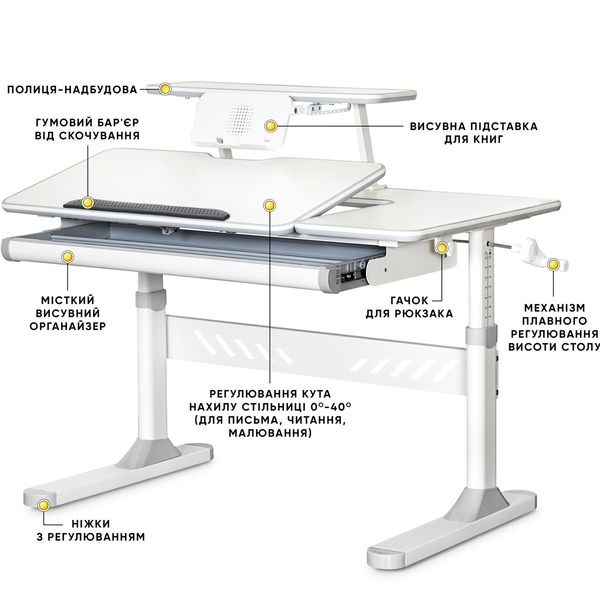 ПОЛИЦЯ-НАДБУДОВА

ГУМОВИЙ БАР'ЄР ВІД СКОЧУВАННЯ

ВИСУВНА ПІДСТАВКА ДЛЯ КНИГ

МІСТКИЙ ВИСУВНИЙ ОРГАНАЙЗЕР

ГАЧОК ДЛЯ РЮКЗАКА

МЕХАНІЗМ ПЛАВНОГО РЕГУЛЮВАННЯ ВИСОТИ СТОЛУ

РЕГУЛЮВАННЯ КУТА НАХИЛУ СТІЛЬНИЦІ 0°-40° (ДЛЯ ПИСЬМА, ЧИТАННЯ, МАЛЮВАННЯ)

НІЖКИ З РЕГУЛЮВАННЯМ