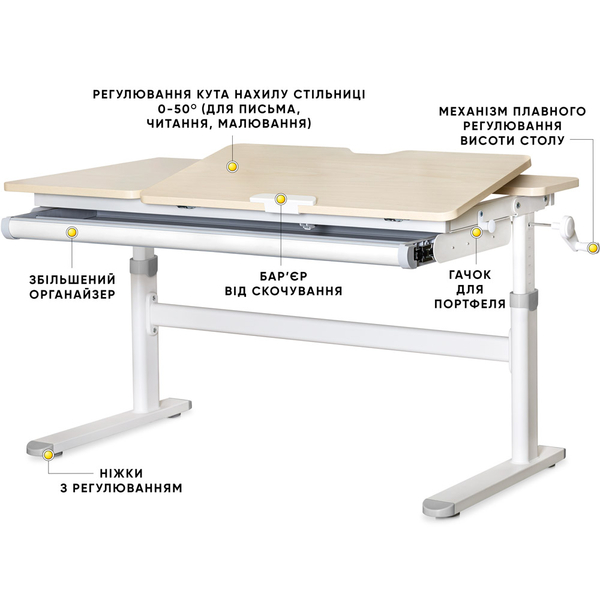 РЕГУЛЮВАННЯ КУТА НАХИЛУ СТІЛЬНИЦІ 0-50° (ДЛЯ ПИСЬМА, ЧИТАННЯ, МАЛЮВАННЯ)

МЕХАНІЗМ ПЛАВНОГО РЕГУЛЮВАННЯ ВИСОТИ СТОЛУ

ЗБІЛЬШЕНИЙ ОРГАНАЙЗЕР

БАР'ЄР ВІД СКОЧУВАННЯ

ГАЧОК ДЛЯ ПОРТФЕЛЯ

НІЖКИ З РЕГУЛЮВАННЯМ