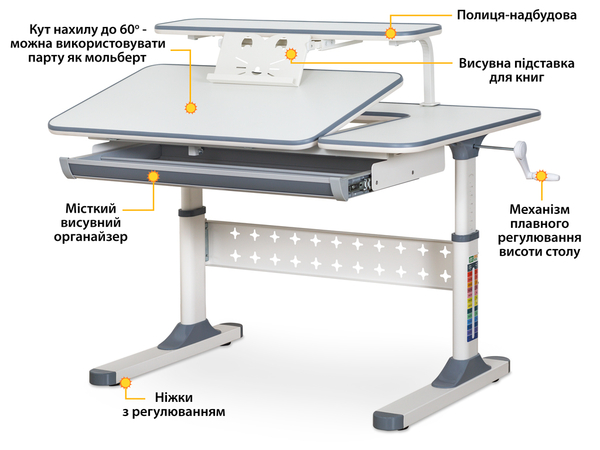 Кут нахилу до 60° - можна використовувати парту як мольберт

Полиця-надбудова

Висувна підставка для книг

Місткий висувний органайзер

Механізм плавного регулювання висоти столу

Ніжки з регулюванням