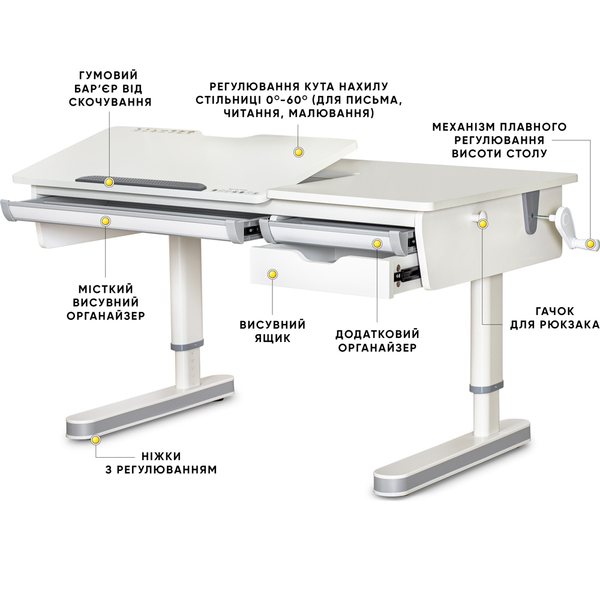 ГУМОВИЙ БАР'ЄР ВІД СКОЧУВАННЯ

РЕГУЛЮВАННЯ КУТА НАХИЛУ СТІЛЬНИЦІ 0°-60° (ДЛЯ ПИСЬМА, ЧИТАННЯ, МАЛЮВАННЯ)

МЕХАНІЗМ ПЛАВНОГО РЕГУЛЮВАННЯ ВИСОТИ СТОЛУ

МІСТКИЙ ВИСУВНИЙ ОРГАНАЙЗЕР

ВИСУВНИЙ ЯЩИК

ДОДАТКОВИЙ ОРГАНАЙЗЕР

ГАЧОК ДЛЯ РЮКЗАКА

НІЖКИ З РЕГУЛЮВАННЯМ