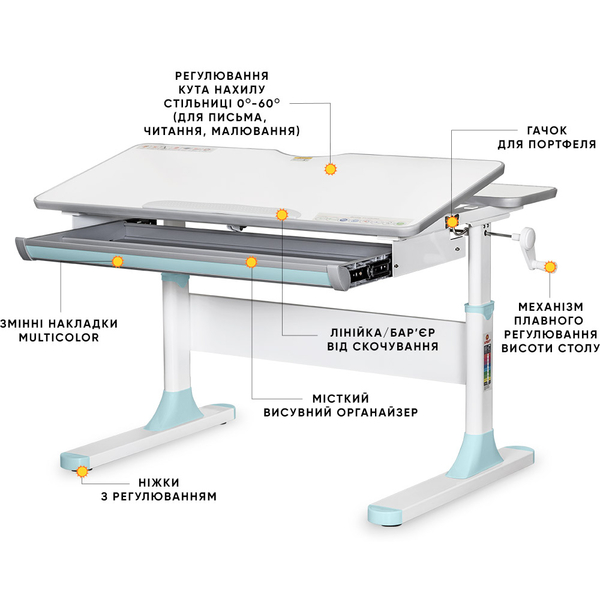 РЕГУЛЮВАННЯ КУТА НАХИЛУ СТІЛЬНИЦІ 0°-60° (ДЛЯ ПИСЬМА, ЧИТАННЯ, МАЛЮВАННЯ)

ГАЧОК ДЛЯ ПОРТФЕЛЯ

ЗМІННІ НАКЛАДКИ MULTICOLOR

ЛІНІЙКА/БАР'ЄР ВІД СКОЧУВАННЯ

МЕХАНІЗМ ПЛАВНОГО РЕГУЛЮВАННЯ ВИСОТИ СТОЛУ

МІСТКИЙ ВИСУВНИЙ ОРГАНАЙЗЕР

НІЖКИ З РЕГУЛЮВАННЯМ