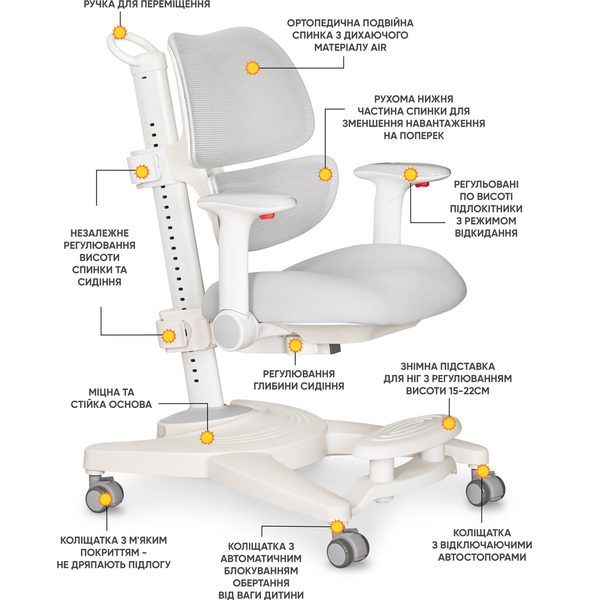 РУЧКА ДЛЯ ПЕРЕМІЩЕННЯ

ОРТОПЕДИЧНА ПОДВІЙНА СПИНКА З ДИХАЮЧОГО МАТЕРІАЛУ AIR

РУХОМА НИЖНЯ ЧАСТИНА СПИНКИ ДЛЯ ЗМЕНШЕННЯ НАВАНТАЖЕННЯ НА ПОПЕРЕК

РЕГУЛЬОВАНІ ПО ВИСОТІ ПІДЛОКІТНИКИ З РЕЖИМОМ ВІДКИДАННЯ

НЕЗАЛЕЖНЕ РЕГУЛЮВАННЯ ВИСОТИ СПИНКИ ТА СИДІННЯ

РЕГУЛЮВАННЯ ГЛИБИНИ СИДІННЯ

ЗНІМНА ПІДСТАВКА ДЛЯ НІГ З РЕГУЛЮВАННЯМ ВИСОТИ 15-22СМ

МІЦНА ТА СТІЙКА ОСНОВА

КОЛІЩАТКА З М'ЯКИМ ПОКРИТТЯМ - НЕ ДРЯПАЮТЬ ПІДЛОГУ

КОЛІЩАТКА З АВТОМАТИЧНИМ БЛОКУВАННЯМ ОБЕРТАННЯ ВІД ВАГИ ДИТИНИ

КОЛІЩАТКА З ВІДКЛЮЧАЮЧИМИ АВТОСТОПОРАМИ