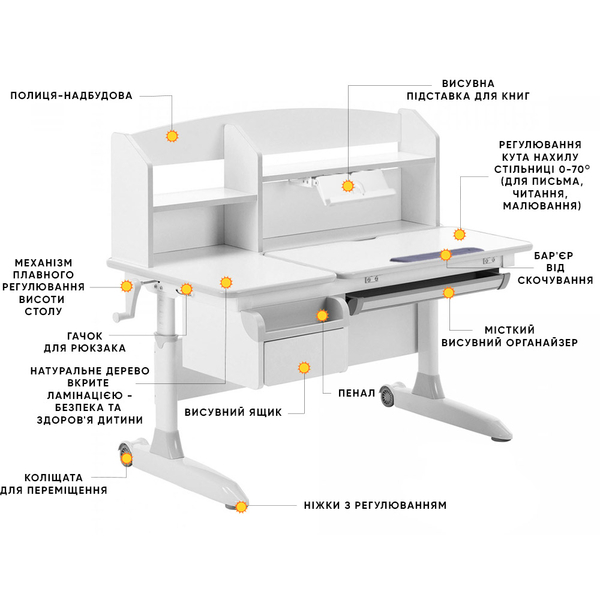 ПОЛИЦЯ-НАДБУДОВА

ВИСУВНА ПІДСТАВКА ДЛЯ КНИГ

РЕГУЛЮВАННЯ КУТА НАХИЛУ СТІЛЬНИЦІ 0-70° (ДЛЯ ПИСЬМА, ЧИТАННЯ, МАЛЮВАННЯ)

МЕХАНІЗМ ПЛАВНОГО РЕГУЛЮВАННЯ ВИСОТИ СТОЛУ

БАР'ЄР ВІД СКОЧУВАННЯ

ГАЧОК ДЛЯ РЮКЗАКА

МІСТКИЙ ВИСУВНИЙ ОРГАНАЙЗЕР

НАТУРАЛЬНЕ ДЕРЕВО ВКРИТЕ ЛАМІНАЦІЄЮ - БЕЗПЕКА ТА ЗДОРОВ'Я ДИТИНИ

ПЕНАЛ

ВИСУВНИЙ ЯЩИК

КОЛІЩАТА ДЛЯ ПЕРЕМІЩЕННЯ

НІЖКИ З РЕГУЛЮВАННЯМ