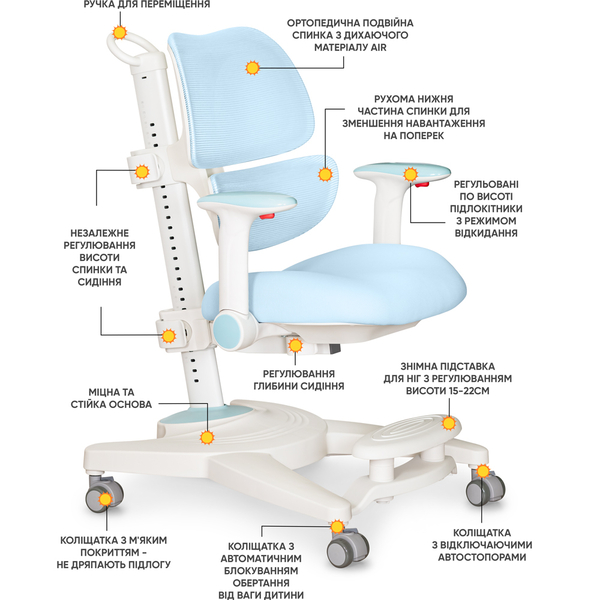 РУЧКА ДЛЯ ПЕРЕМІЩЕННЯ

ОРТОПЕДИЧНА ПОДВІЙНА СПИНКА З ДИХАЮЧОГО МАТЕРІАЛУ AIR

РУХОМА НИЖНЯ ЧАСТИНА СПИНКИ ДЛЯ ЗМЕНШЕННЯ НАВАНТАЖЕННЯ НА ПОПЕРЕК

РЕГУЛЬОВАНІ ПО ВИСОТІ ПІДЛОКІТНИКИ З РЕЖИМОМ ВІДКИДАННЯ

НЕЗАЛЕЖНЕ РЕГУЛЮВАННЯ ВИСОТИ СПИНКИ ТА СИДІННЯ

РЕГУЛЮВАННЯ ГЛИБИНИ СИДІННЯ

ЗНІМНА ПІДСТАВКА ДЛЯ НІГ З РЕГУЛЮВАННЯМ ВИСОТИ 15-22СМ

МІЦНА ТА СТІЙКА ОСНОВА

КОЛІЩАТКА З М'ЯКИМ ПОКРИТТЯМ - НЕ ДРЯПАЮТЬ ПІДЛОГУ

КОЛІЩАТКА З АВТОМАТИЧНИМ БЛОКУВАННЯМ ОБЕРТАННЯ ВІД ВАГИ ДИТИНИ

КОЛІЩАТКА З ВІДКЛЮЧАЮЧИМИ АВТОСТОПОРАМИ