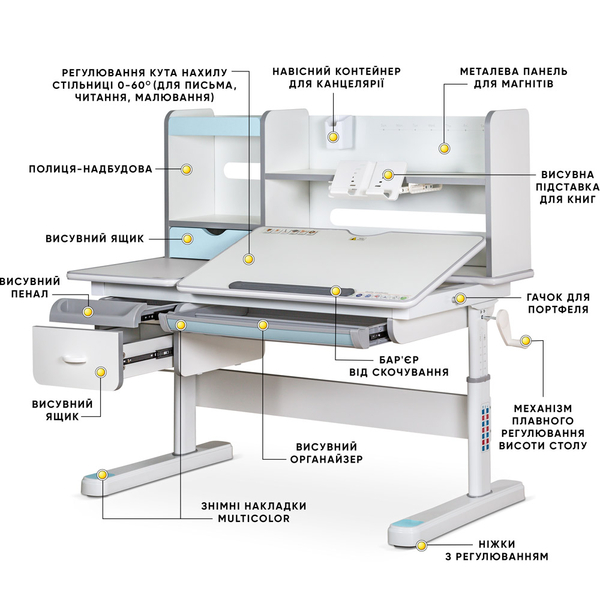 РЕГУЛЮВАННЯ КУТА НАХИЛУ СТІЛЬНИЦІ 0-60° (ДЛЯ ПИСЬМА, ЧИТАННЯ, МАЛЮВАННЯ)

НАВІСНИЙ КОНТЕЙНЕР ДЛЯ КАНЦЕЛЯРІЇ

МЕТАЛЕВА ПАНЕЛЬ ДЛЯ МАГНІТІВ

ПОЛИЦЯ-НАДБУДОВА

ВИСУВНА ПІДСТАВКА ДЛЯ КНИГ

ВИСУВНИЙ ЯЩИК

ВИСУВНИЙ ПЕНАЛ

ГАЧОК ДЛЯ ПОРТФЕЛЯ

БАР'ЄР ВІД СКОЧУВАННЯ

ВИСУВНИЙ ЯЩИК

МЕХАНІЗМ ПЛАВНОГО РЕГУЛЮВАННЯ ВИСОТИ СТОЛУ

ВИСУВНИЙ ОРГАНАЙЗЕР

ЗНІМНІ НАКЛАДКИ MULTICOLOR

НІЖКИ З РЕГУЛЮВАННЯМ