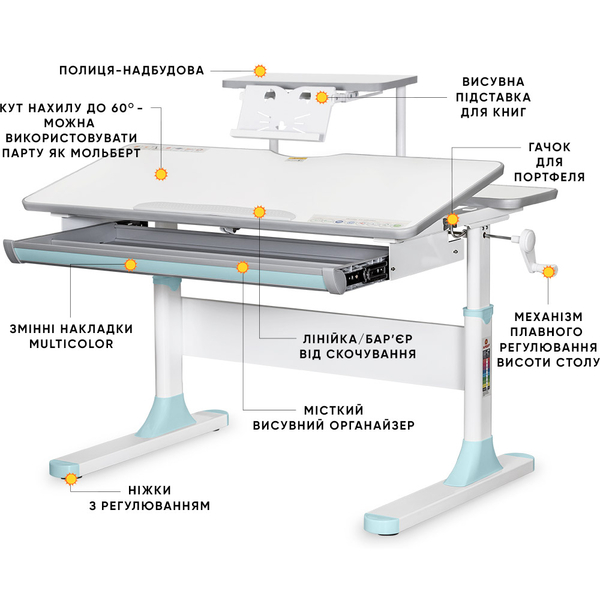 ПОЛИЦЯ-НАДБУДОВА

КУТ НАХИЛУ ДО 60° - МОЖНА ВИКОРИСТОВУВАТИ ПАРТУ ЯК МОЛЬБЕРТ

ВИСУВНА ПІДСТАВКА ДЛЯ КНИГ

ГАЧОК ДЛЯ ПОРТФЕЛЯ

ЗМІННІ НАКЛАДКИ MULTICOLOR

ЛІНІЙКА/БАР'ЄР ВІД СКОЧУВАННЯ

МЕХАНІЗМ ПЛАВНОГО РЕГУЛЮВАННЯ ВИСОТИ СТОЛУ

МІСТКИЙ ВИСУВНИЙ ОРГАНАЙЗЕР

НІЖКИ З РЕГУЛЮВАННЯМ