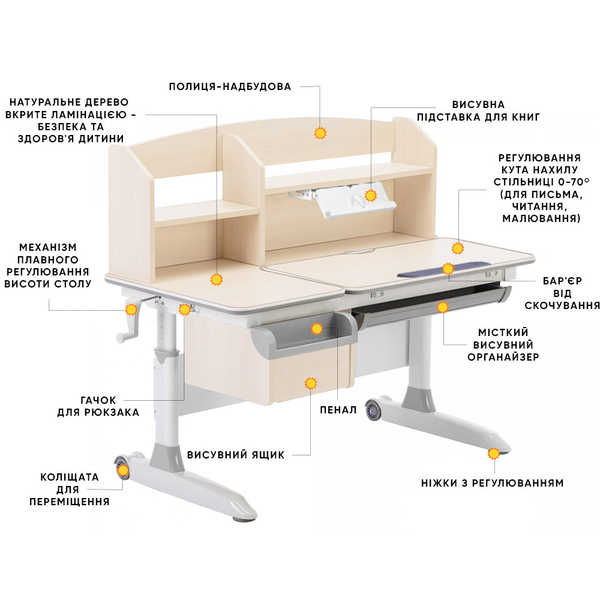 ПОЛИЦЯ-НАДБУДОВА

НАТУРАЛЬНЕ ДЕРЕВО ВКРИТЕ ЛАМІНАЦІЄЮ - БЕЗПЕКА ТА ЗДОРОВ'Я ДИТИНИ

ВИСУВНА ПІДСТАВКА ДЛЯ КНИГ

РЕГУЛЮВАННЯ КУТА НАХИЛУ СТІЛЬНИЦІ 0-70° (ДЛЯ ПИСЬМА, ЧИТАННЯ, МАЛЮВАННЯ)

МЕХАНІЗМ ПЛАВНОГО РЕГУЛЮВАННЯ ВИСОТИ СТОЛУ

БАР'ЄР ВІД СКОЧУВАННЯ

МІСТКИЙ ВИСУВНИЙ ОРГАНАЙЗЕР

ГАЧОК ДЛЯ РЮКЗАКА

ПЕНАЛ

ВИСУВНИЙ ЯЩИК

КОЛІЩАТА ДЛЯ ПЕРЕМІЩЕННЯ

НІЖКИ З РЕГУЛЮВАННЯМ