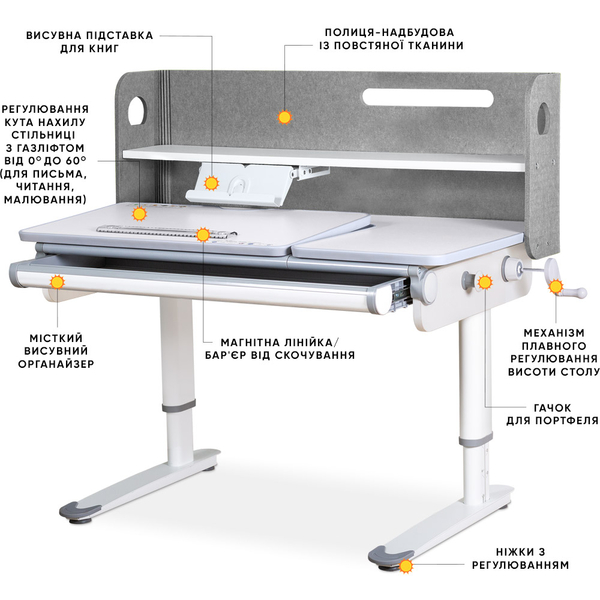 ВИСУВНА ПІДСТАВКА ДЛЯ КНИГ

ПОЛИЦЯ-НАДБУДОВА ІЗ ПОВСТЯНОЇ ТКАНИНИ

РЕГУЛЮВАННЯ КУТА НАХИЛУ СТІЛЬНИЦІ З ГАЗЛІФТОМ ВІД 0° ДО 60° (ДЛЯ ПИСЬМА, ЧИТАННЯ, МАЛЮВАННЯ)

МІСТКИЙ ВИСУВНИЙ ОРГАНАЙЗЕР

МАГНІТНА ЛІНІЙКА/ БАР'ЄР ВІД СКОЧУВАННЯ

МЕХАНІЗМ ПЛАВНОГО РЕГУЛЮВАННЯ ВИСОТИ СТОЛУ

ГАЧОК ДЛЯ ПОРТФЕЛЯ

НІЖКИ З РЕГУЛЮВАННЯМ