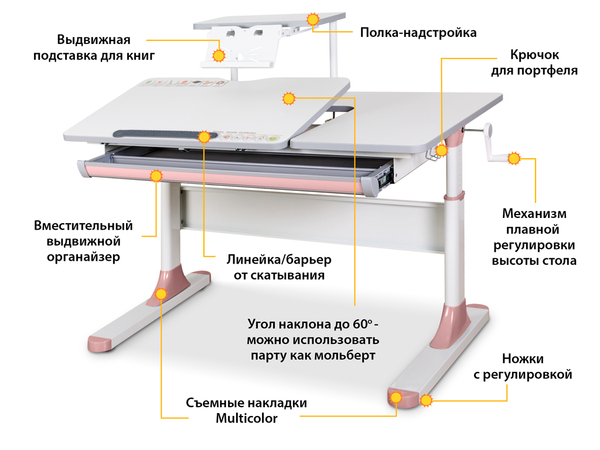 Выдвижная подставка для книг

Полка-надстройка

Крючок для портфеля

Механизм плавной регулировки высоты стола

Вместительный выдвижной органайзер

Линейка/барьер от скатывания

Угол наклона до 60° - можно использовать парту как мольберт

Ножки с регулировкой

Съемные накладки Multicolor