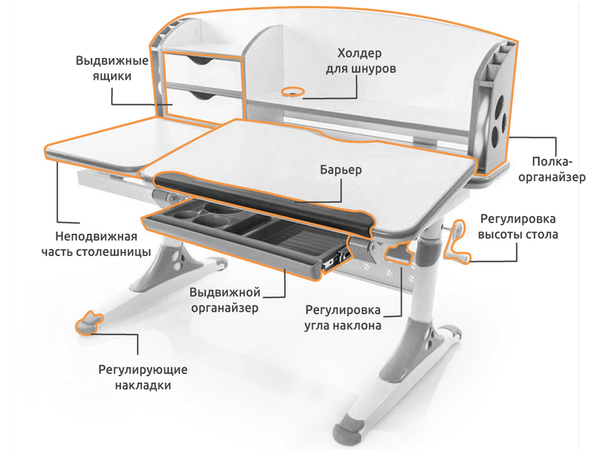 Выдвижные ящики

Холдер для шнуров

Полка-органайзер

Барьер

Неподвижная часть столешницы

Регулировка высоты стола

Выдвижной органайзер

Регулировка угла наклона

Регулирующие накладки