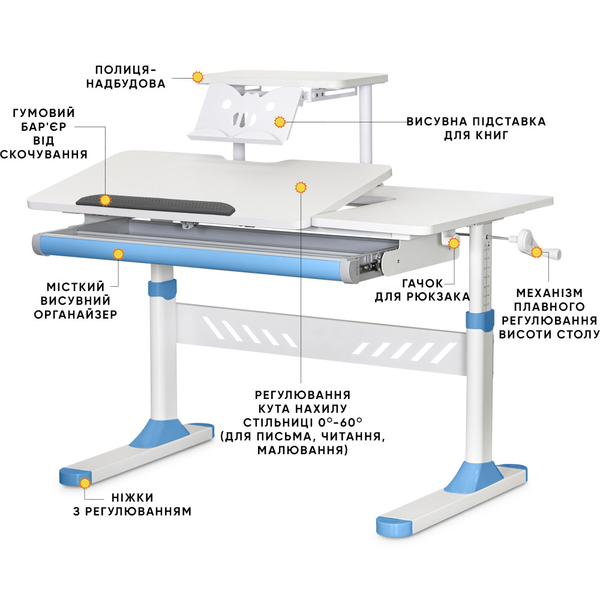 ПОЛИЦЯ-НАДБУДОВА

ГУМОВИЙ БАР'ЄР ВІД СКОЧУВАННЯ

ВИСУВНА ПІДСТАВКА ДЛЯ КНИГ

МІСТКИЙ ВИСУВНИЙ ОРГАНАЙЗЕР

ГАЧОК ДЛЯ РЮКЗАКА

МЕХАНІЗМ ПЛАВНОГО РЕГУЛЮВАННЯ ВИСОТИ СТОЛУ

РЕГУЛЮВАННЯ КУТА НАХИЛУ СТІЛЬНИЦІ 0°-60° (ДЛЯ ПИСЬМА, ЧИТАННЯ, МАЛЮВАННЯ)

НІЖКИ З РЕГУЛЮВАННЯМ