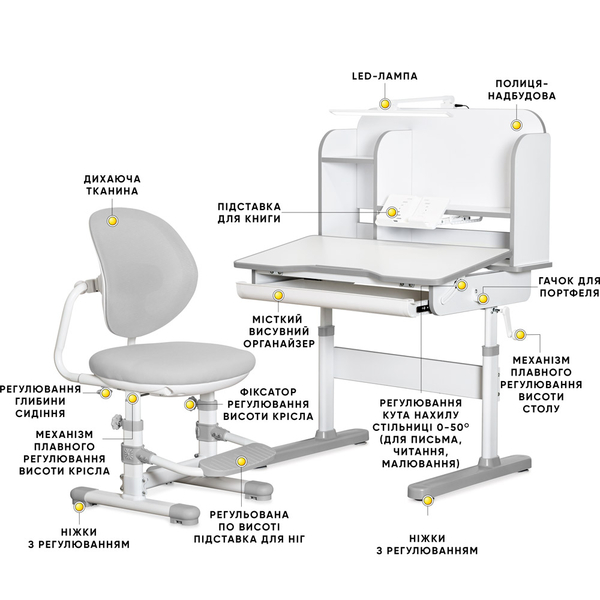 LED-ЛАМПА

ПОЛИЦЯ-НАДБУДОВА

ДИХАЮЧА ТКАНИНА

ПІДСТАВКА ДЛЯ КНИГИ

ГАЧОК ДЛЯ ПОРТФЕЛЯ

МІСТКИЙ ВИСУВНИЙ ОРГАНАЙЗЕР

МЕХАНІЗМ ПЛАВНОГО РЕГУЛЮВАННЯ ВИСОТИ СТОЛУ

РЕГУЛЮВАННЯ ГЛИБИНИ СИДІННЯ

ФІКСАТОР РЕГУЛЮВАННЯ ВИСОТИ КРІСЛА

РЕГУЛЮВАННЯ КУТА НАХИЛУ СТІЛЬНИЦІ 0-50° (ДЛЯ ПИСЬМА, ЧИТАННЯ, МАЛЮВАННЯ)

МЕХАНІЗМ ПЛАВНОГО РЕГУЛЮВАННЯ ВИСОТИ КРІСЛА

НІЖКИ З РЕГУЛЮВАННЯМ

РЕГУЛЬОВАНА ПО ВИСОТІ ПІДСТАВКА ДЛЯ НІГ

НІЖКИ З РЕГУЛЮВАННЯМ