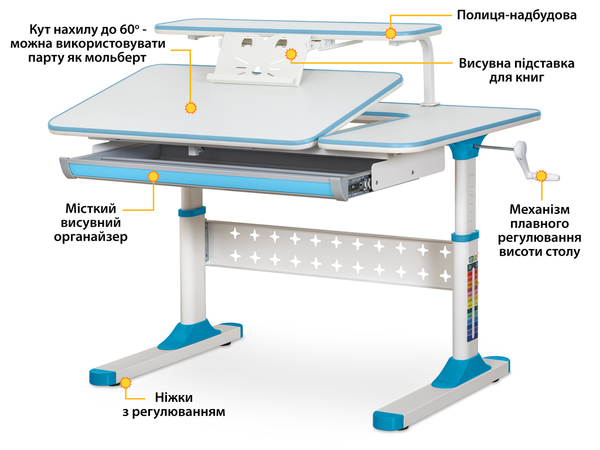 Кут нахилу до 60° - можна використовувати парту як мольберт

Полиця-надбудова

Висувна підставка для книг

Місткий висувний органайзер

Механізм плавного регулювання висоти столу

Ніжки з регулюванням