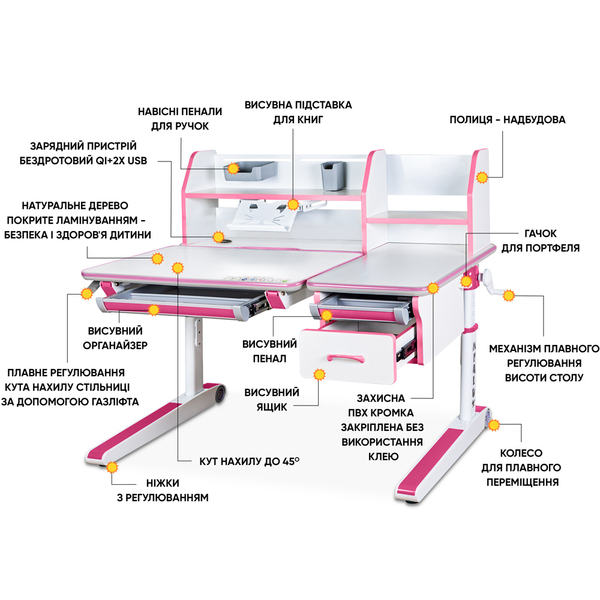 НАВІСНІ ПЕНАЛИ ДЛЯ РУЧОК

ВИСУВНА ПІДСТАВКА ДЛЯ КНИГ

ПОЛИЦЯ - НАДБУДОВА

ЗАРЯДНИЙ ПРИСТРІЙ БЕЗДРОТОВИЙ QI+2X USB

НАТУРАЛЬНЕ ДЕРЕВО ПОКРИТЕ ЛАМІНУВАННЯМ - БЕЗПЕКА І ЗДОРОВ'Я ДИТИНИ

ГАЧОК ДЛЯ ПОРТФЕЛЯ

ВИСУВНИЙ ОРГАНАЙЗЕР

ВИСУВНИЙ ПЕНАЛ

МЕХАНІЗМ ПЛАВНОГО РЕГУЛЮВАННЯ ВИСОТИ СТОЛУ

ПЛАВНЕ РЕГУЛЮВАННЯ КУТА НАХИЛУ СТІЛЬНИЦІ ЗА ДОПОМОГОЮ ГАЗЛІФТА

ВИСУВНИЙ ЯЩИК

ЗАХИСНА ПВХ КРОМКА ЗАКРІПЛЕНА БЕЗ ВИКОРИСТАННЯ КЛЕЮ

КУТ НАХИЛУ ДО 45°

КОЛЕСО ДЛЯ ПЛАВНОГО ПЕРЕМІЩЕННЯ

НІЖКИ З РЕГУЛЮВАННЯМ