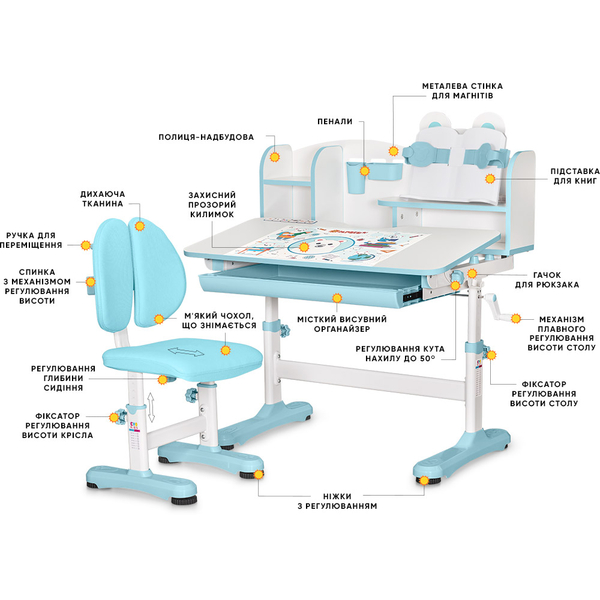 МЕТАЛЕВА СТІНКА ДЛЯ МАГНІТІВ

ПЕНАЛИ

ПОЛИЦЯ-НАДБУДОВА

ПІДСТАВКА ДЛЯ КНИГ

ДИХАЮЧА ТКАНИНА

ЗАХИСНИЙ ПРОЗОРИЙ КИЛИМОК

РУЧКА ДЛЯ ПЕРЕМІЩЕННЯ

СПИНКА З МЕХАНІЗМОМ РЕГУЛЮВАННЯ ВИСОТИ

ГАЧОК ДЛЯ РЮКЗАКА

М'ЯКИЙ ЧОХОЛ, ЩО ЗНІМАЄТЬСЯ

МІСТКИЙ ВИСУВНИЙ ОРГАНАЙЗЕР

МЕХАНІЗМ ПЛАВНОГО РЕГУЛЮВАННЯ ВИСОТИ СТОЛУ

РЕГУЛЮВАННЯ КУТА НАХИЛУ ДО 50°

РЕГУЛЮВАННЯ ГЛИБИНИ СИДІННЯ

ФІКСАТОР РЕГУЛЮВАННЯ ВИСОТИ СТОЛУ

ФІКСАТОР РЕГУЛЮВАННЯ ВИСОТИ КРІСЛА

НІЖКИ З РЕГУЛЮВАННЯМ