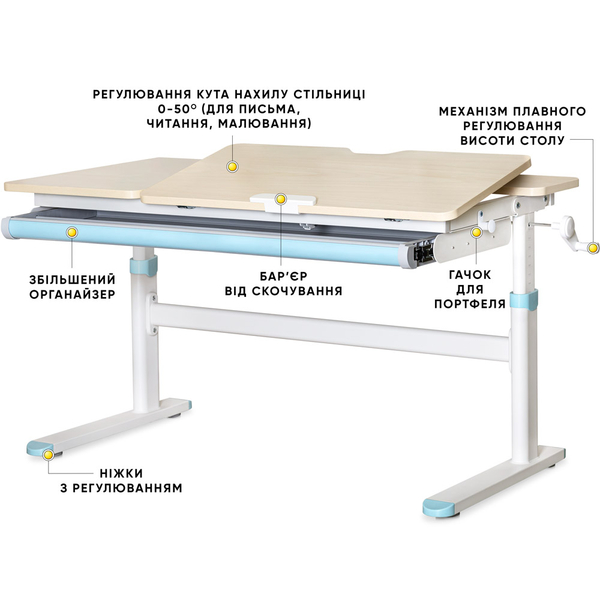 РЕГУЛЮВАННЯ КУТА НАХИЛУ СТІЛЬНИЦІ 0-50° (ДЛЯ ПИСЬМА, ЧИТАННЯ, МАЛЮВАННЯ)

МЕХАНІЗМ ПЛАВНОГО РЕГУЛЮВАННЯ ВИСОТИ СТОЛУ

ЗБІЛЬШЕНИЙ ОРГАНАЙЗЕР

БАР'ЄР ВІД СКОЧУВАННЯ

ГАЧОК ДЛЯ ПОРТФЕЛЯ

НІЖКИ З РЕГУЛЮВАННЯМ