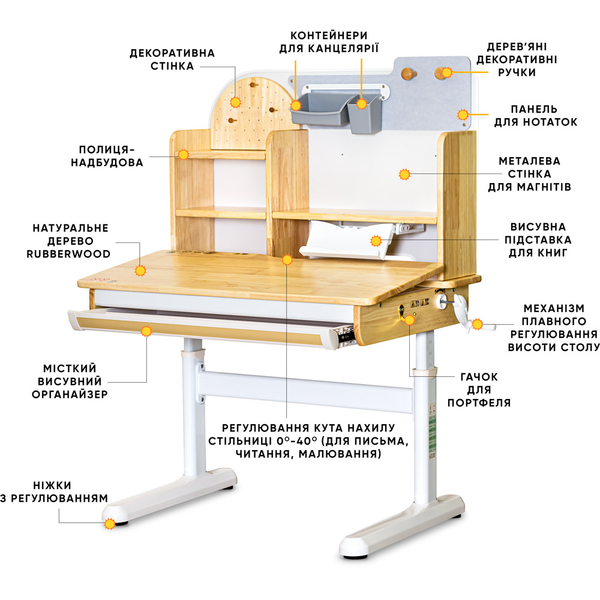 ДЕКОРАТИВНА СТІНКА

КОНТЕЙНЕРИ ДЛЯ КАНЦЕЛЯРІЇ

ДЕРЕВ'ЯНІ ДЕКОРАТИВНІ РУЧКИ

ПАНЕЛЬ ДЛЯ НОТАТОК

ПОЛИЦЯ-НАДБУДОВА

МЕТАЛЕВА СТІНКА ДЛЯ МАГНІТІВ

НАТУРАЛЬНЕ ДЕРЕВО RUBBERWOOD

ВИСУВНА ПІДСТАВКА ДЛЯ КНИГ

МЕХАНІЗМ ПЛАВНОГО РЕГУЛЮВАННЯ ВИСОТИ СТОЛУ

МІСТКИЙ ВИСУВНИЙ ОРГАНАЙЗЕР

ГАЧОК ДЛЯ ПОРТФЕЛЯ

РЕГУЛЮВАННЯ КУТА НАХИЛУ СТІЛЬНИЦІ 0°-40° (ДЛЯ ПИСЬМА, ЧИТАННЯ, МАЛЮВАННЯ)

НІЖКИ З РЕГУЛЮВАННЯМ