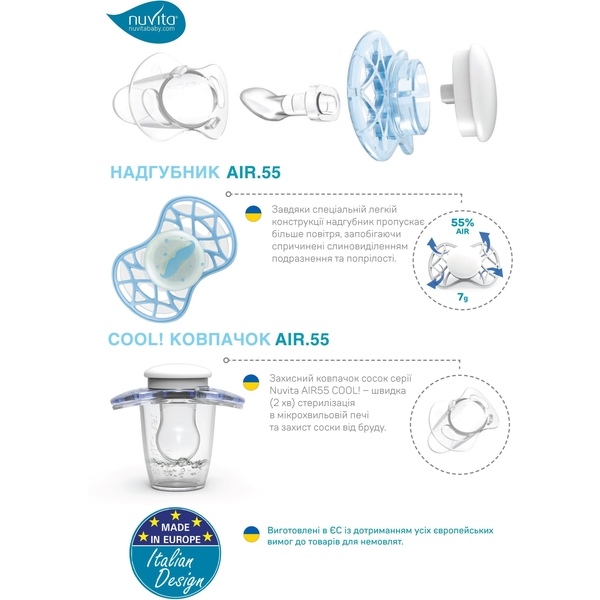 nuvita
nuvitababy.com

НАДГУБНИК AIR.55

Завдяки спеціальній легкій конструкції надгубник пропускає більше повітря, запобігаючи спричинені слиновиділенням подразнення та попрілості.

55%
AIR

7g

COOL! КОВПАЧОК AIR.55

Захисний ковпачок сосок серії Nuvita AIR55 COOL! – швидка (2 хв) стерилізація в мікрохвильовій печі та захист соски від бруду.

MADE IN EUROPE

Italian Design

Виготовлені в ЄС із дотриманням усіх європейських вимог до товарів для немовлят.