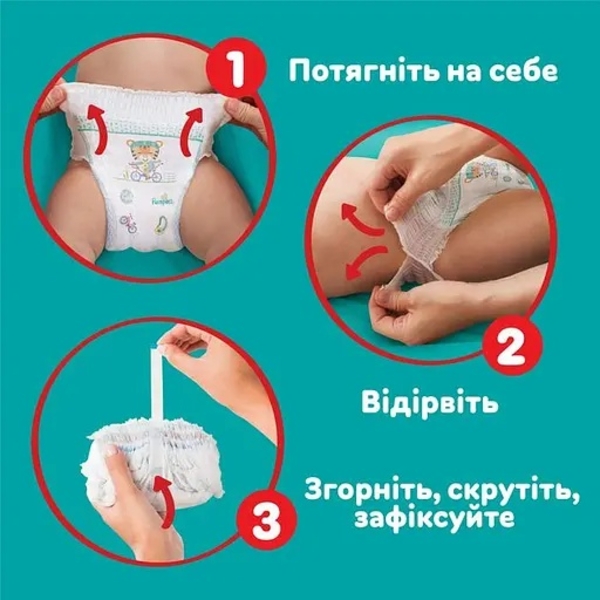 1

Потягніть на себе

Pampers

2

Відірвіть

3

Згорніть, скрутіть, зафіксуйте