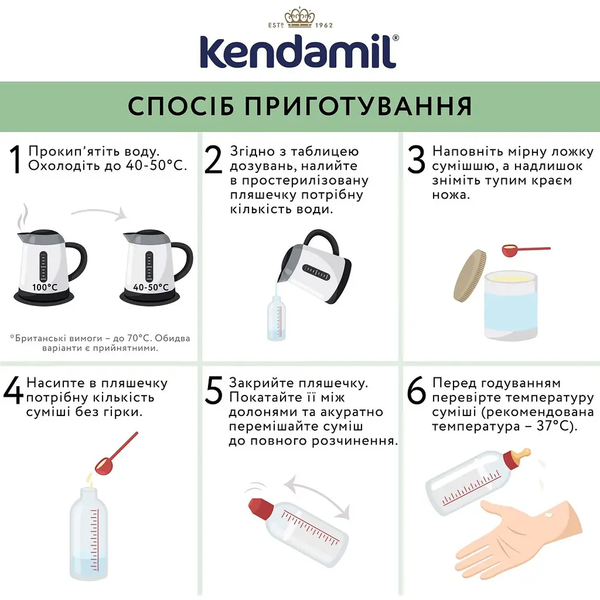 ESTD 1962
Kendamil®

СПОСІБ ПРИГОТУВАННЯ

1 Прокип'ятіть воду. Охолодіть до 40-50°C.

100°C
40-50°C

*Британські вимоги – до 70°C. Обидва варіанти є прийнятними.

2 Згідно з таблицею дозувань, налийте в простерилізовану пляшечку потрібну кількість води.

3 Наповніть мірну ложку сумішшю, а надлишок зніміть тупим краєм ножа.

4 Насипте в пляшечку потрібну кількість суміші без гірки.

5 Закрийте пляшечку. Покатайте її між долонями та акуратно перемішайте суміш до повного розчинення.

6 Перед годуванням перевірте температуру суміші (рекомендована температура – 37°C).