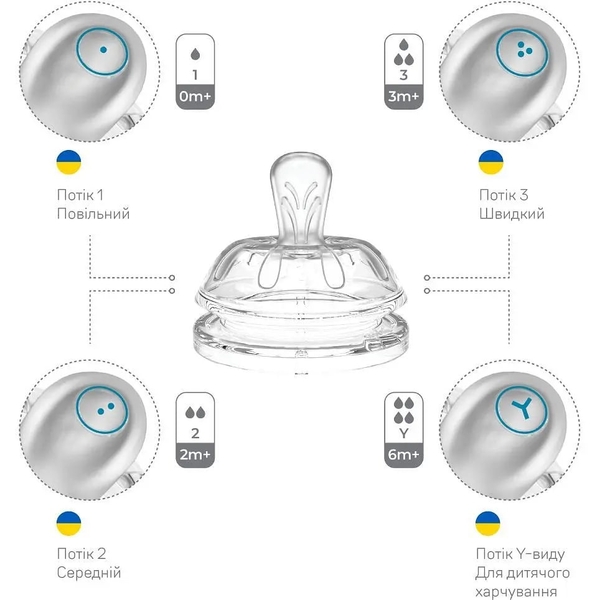 1
0m+

3
3m+

Потік 1
Повільний

Потік 3
Швидкий

2
2m+

Y
6m+

Потік 2
Середній

Потік Y-виду
Для дитячого
харчування