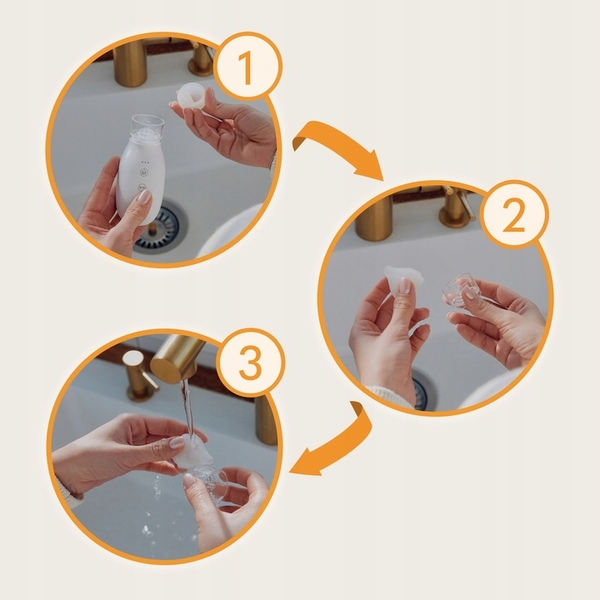 1

2

3