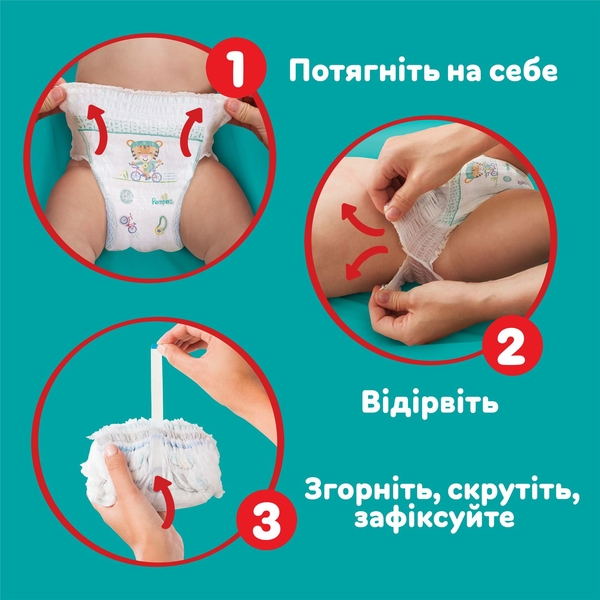 1 Потягніть на себе

Pampers

2 Відірвіть

3 Згорніть, скрутіть, зафіксуйте