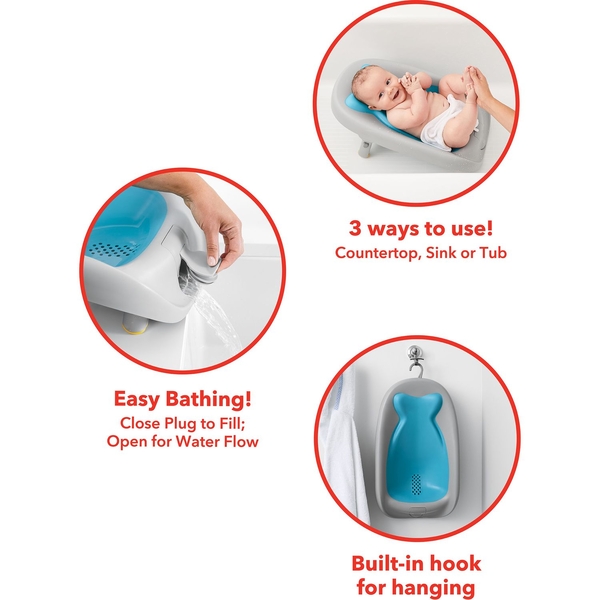 3 ways to use!
Countertop, Sink or Tub

Easy Bathing!
Close Plug to Fill;
Open for Water Flow

Built-in hook
for hanging