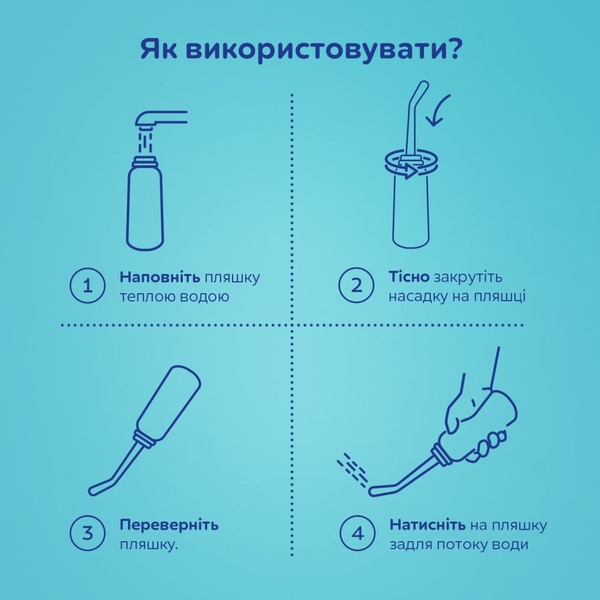 Як використовувати?

1 Наповніть пляшку теплою водою

2 Тісно закрутіть насадку на пляшці

3 Переверніть пляшку.

4 Натисніть на пляшку задля потоку води