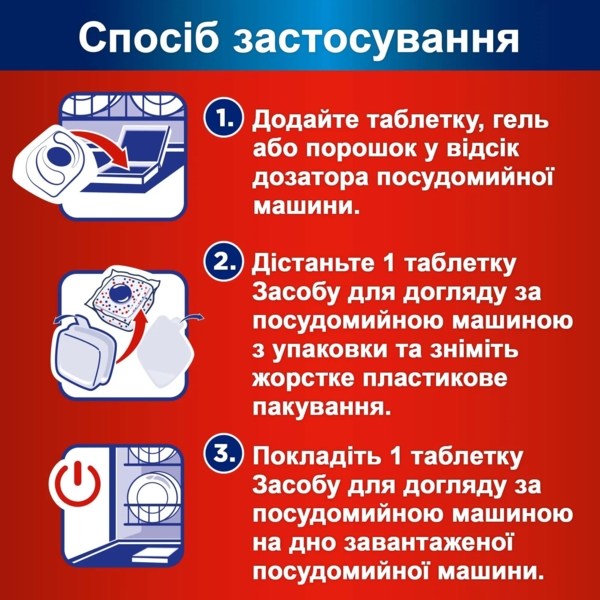 Спосіб застосування

1. Додайте таблетку, гель або порошок у відсік дозатора посудомийної машини.

2. Дістаньте 1 таблетку Засобу для догляду за посудомийною машиною з упаковки та зніміть жорстке пластикове пакування.

3. Покладіть 1 таблетку Засобу для догляду за посудомийною машиною на дно завантаженої посудомийної машини.