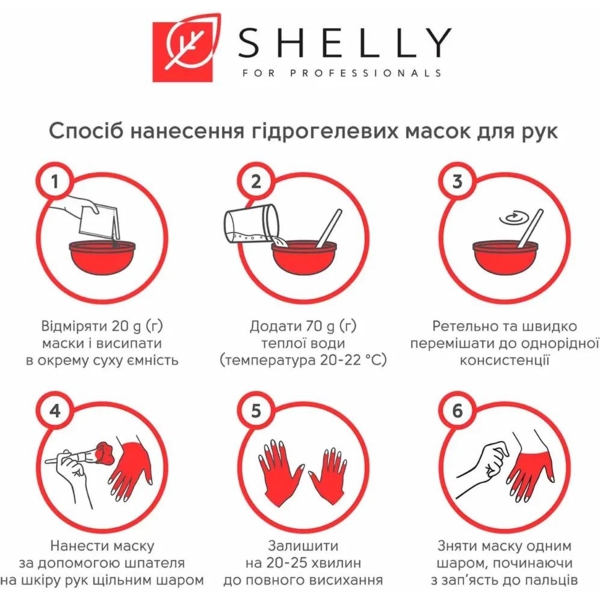 SHELLY
FOR PROFESSIONALS

Спосіб нанесення гідрогелевих масок для рук

1
Відміряти 20 g (г) маски і висипати в окрему суху ємність

2
Додати 70 g (г) теплої води (температура 20-22 °C)

3
Ретельно та швидко перемішати до однорідної консистенції

4
Нанести маску за допомогою шпателя на шкіру рук щільним шаром

5
Залишити на 20-25 хвилин до повного висихання

6
Зняти маску одним шаром, починаючи з зап'ясть до пальців