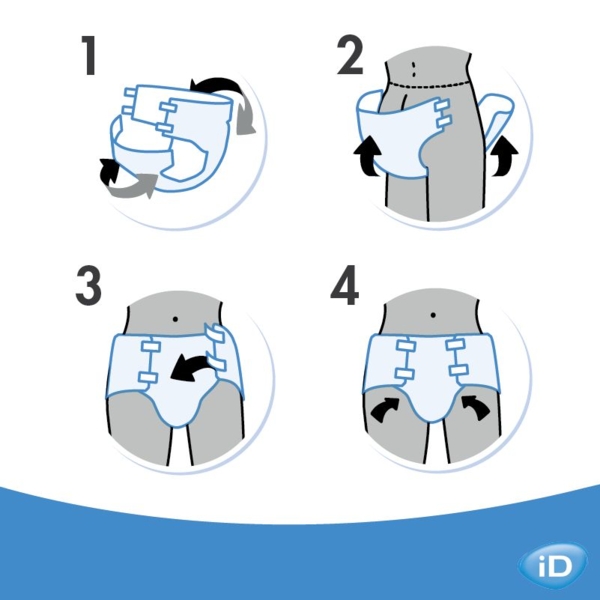 1

2

3

4

iD