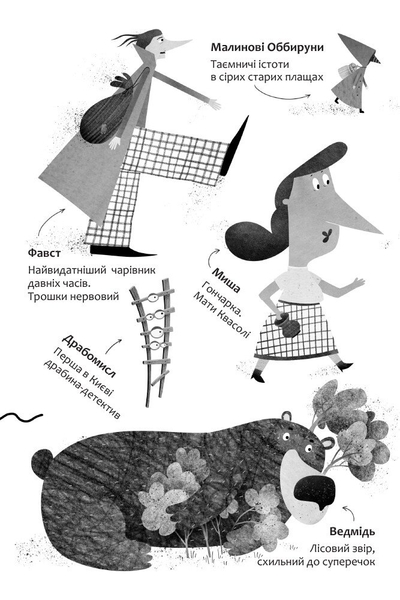 Малинові Оббируни
Таємничі істоти в сірих старих плащах

Фавст
Найвидатніший чарівник давніх часів. Трошки нервовий

Миша
Гончарка. Мати Квасолі

Драбомисл
Перша в Києві драбина-детектив

Ведмідь
Лісовий звір, схильний до суперечок