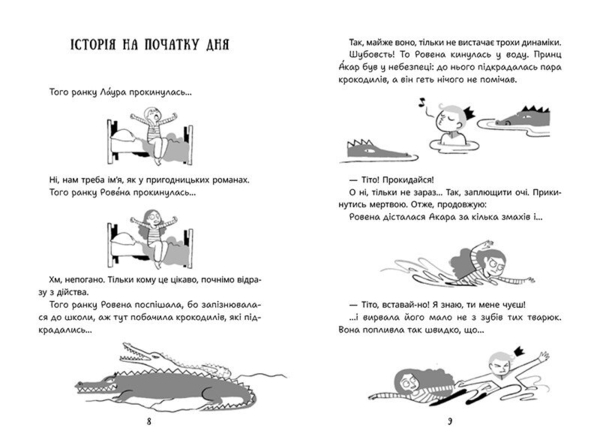 ІСТОРІЯ НА ПОЧАТКУ ДНЯ

Того ранку Ла́ура прокинулась...

Ні, нам треба ім'я, як у пригодницьких романах.
Того ранку Рове́на прокинулась...

Хм, непогано. Тільки кому це цікаво, почнімо відразу з дійства.

Того ранку Ровена поспішала, бо запізнювалася до школи, аж тут побачила крокодилів, які підкрадались...

8

Так, майже воно, тільки не вистачає трохи динаміки. Шубовсть! То Ровена кинулась у воду. Принц А́кар був у небезпеці: до нього підкрадалась пара крокодилів, а він геть нічого не помічав.

— Тіто! Прокидайся!
О ні, тільки не зараз... Так, заплющити очі. Прикинутись мертвою. Отже, продовжую:
Ровена дісталася Акара за кілька змахів і...

— Тіто, вставай-но! Я знаю, ти мене чуєш!
...і вирвала його мало не з зубів тих тварюк. Вона попливла так швидко, що...

9