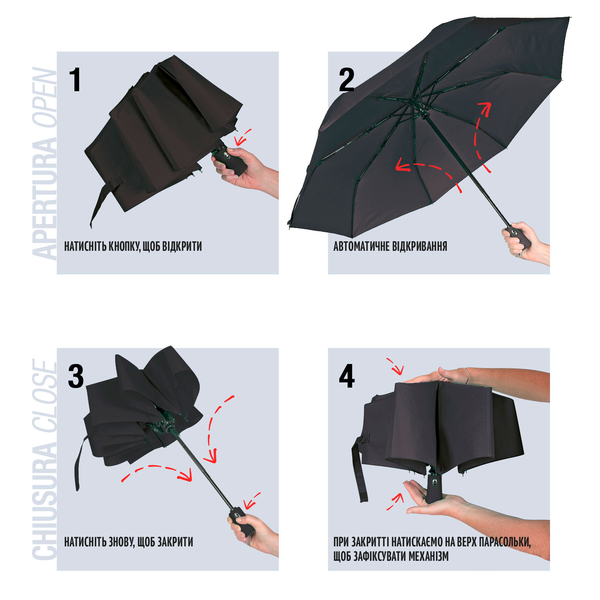 APERTURA OPEN

1

НАТИСНІТЬ КНОПКУ, ЩОБ ВІДКРИТИ

2

АВТОМАТИЧНЕ ВІДКРИВАННЯ

CHIUSURA CLOSE

3

НАТИСНІТЬ ЗНОВУ, ЩОБ ЗАКРИТИ

4

ПРИ ЗАКРИТТІ НАТИСКАЄМО НА ВЕРХ ПАРАСОЛЬКИ, ЩОБ ЗАФІКСУВАТИ МЕХАНІЗМ