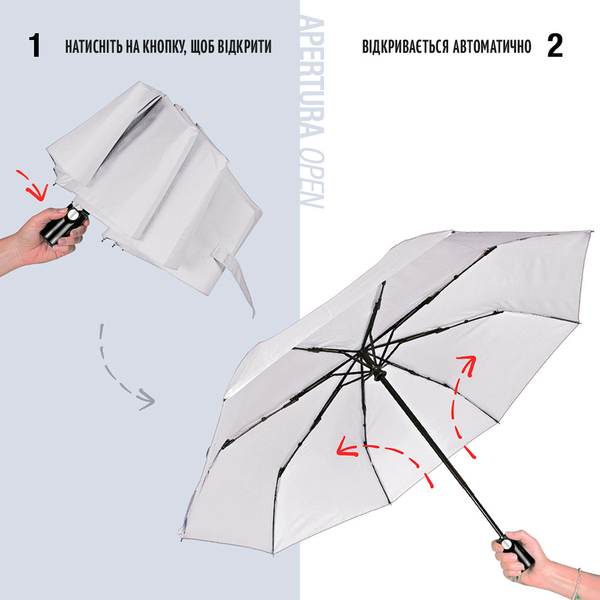 1 НАТИСНІТЬ НА КНОПКУ, ЩОБ ВІДКРИТИ

APERTURA OPEN

ВІДКРИВАЄТЬСЯ АВТОМАТИЧНО 2