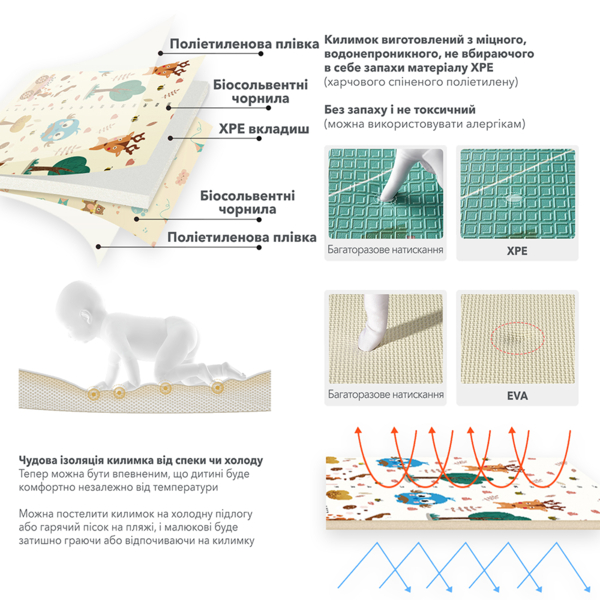 Поліетиленова плівка

Біосольвентні чорнила

XPE вкладиш

Біосольвентні чорнила

Поліетиленова плівка

Килимок виготовлений з міцного, водонепроникного, не вбираючого в себе запахи матеріалу XPE (харчового спіненого поліетилену)

Без запаху і не токсичний (можна використовувати алергікам)

Багаторазове натискання

XPE

Багаторазове натискання

EVA

Чудова ізоляція килимка від спеки чи холоду
Тепер можна бути впевненим, що дитині буде комфортно незалежно від температури

Можна постелити килимок на холодну підлогу або гарячий пісок на пляжі, і малюкові буде затишно граючи або відпочиваючи на килимку