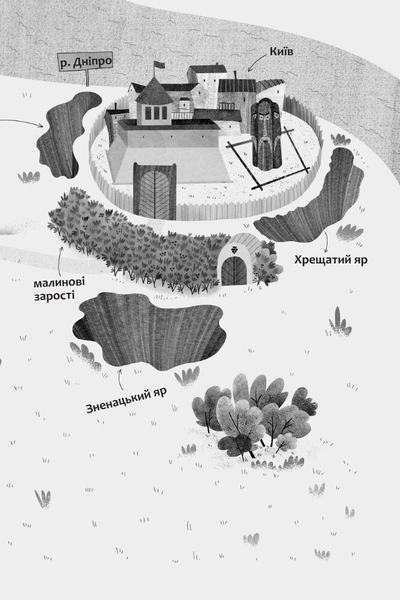 р. Дніпро

Київ

Хрещатий яр

малинові зарості

Зненацький яр