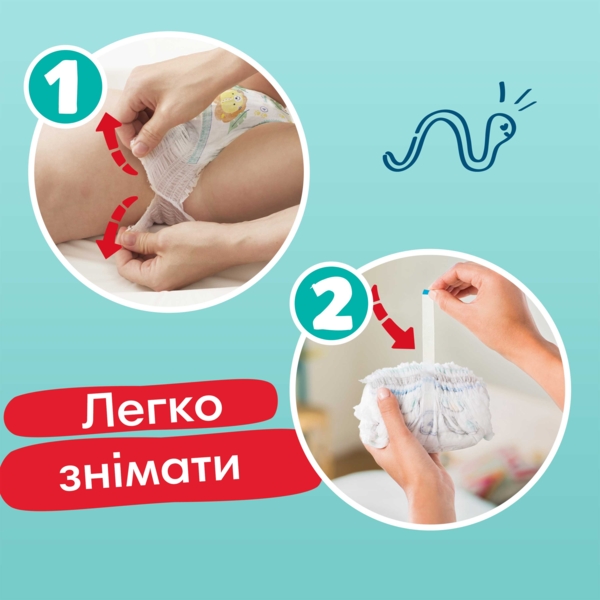 1

2

Легко знімати