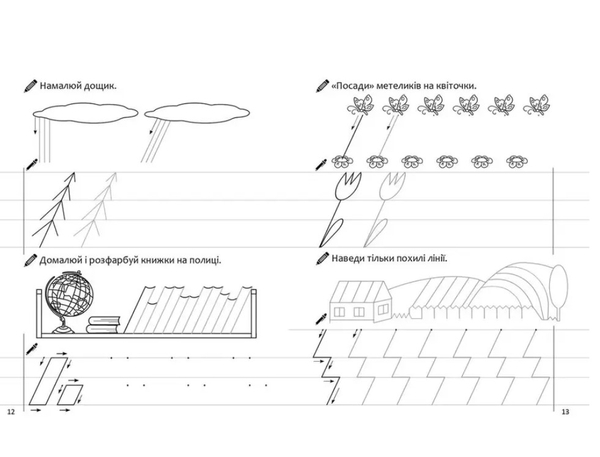 Намалюй дощик.

Домалюй і розфарбуй книжки на полиці.

12

«Посади» метеликів на квіточки.

Наведи тільки похилі лінії.

13