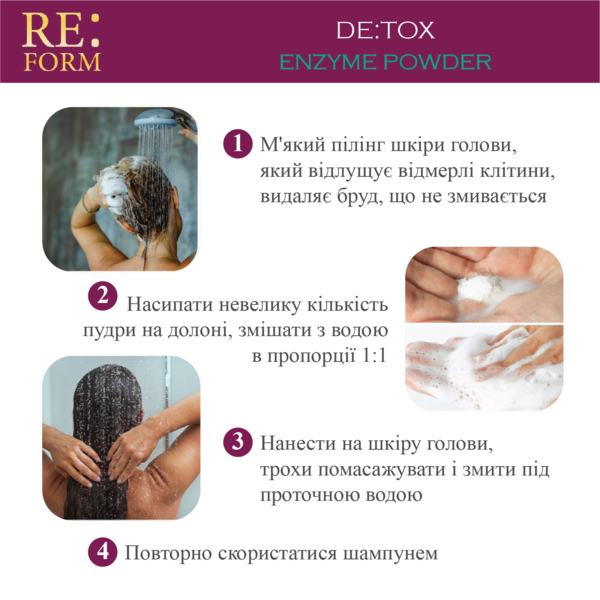 RE:
FORM

DE:TOX
ENZYME POWDER

1 М'який пілінг шкіри голови, який відлущує відмерлі клітини, видаляє бруд, що не змивається

2 Насипати невелику кількість пудри на долоні, змішати з водою в пропорції 1:1

3 Нанести на шкіру голови, трохи помасажувати і змити під проточною водою

4 Повторно скористатися шампунем