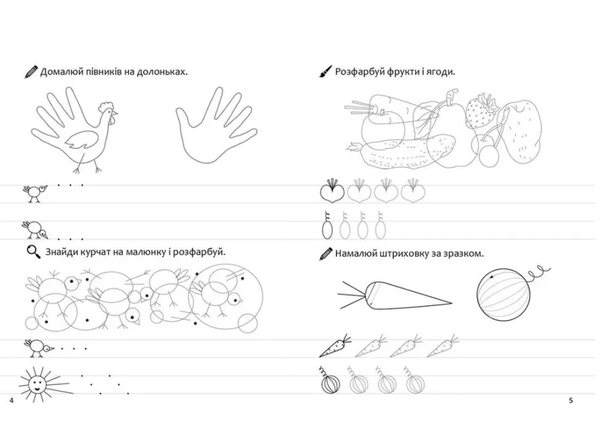 Домалюй півників на долоньках.

Знайди курчат на малюнку і розфарбуй.

4

Розфарбуй фрукти і ягоди.

Намалюй штриховку за зразком.

5