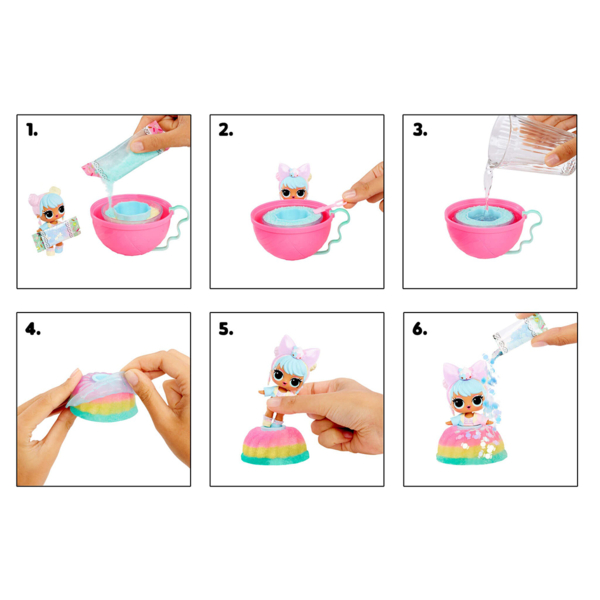 1.

2.

3.

4.

5.

6.