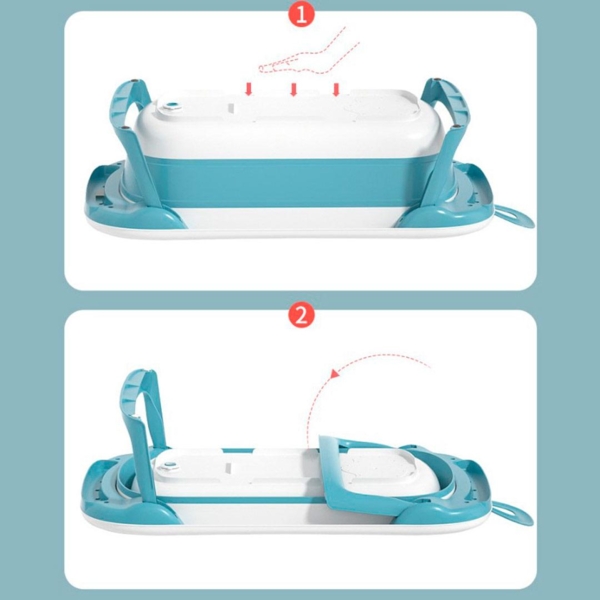 1

2