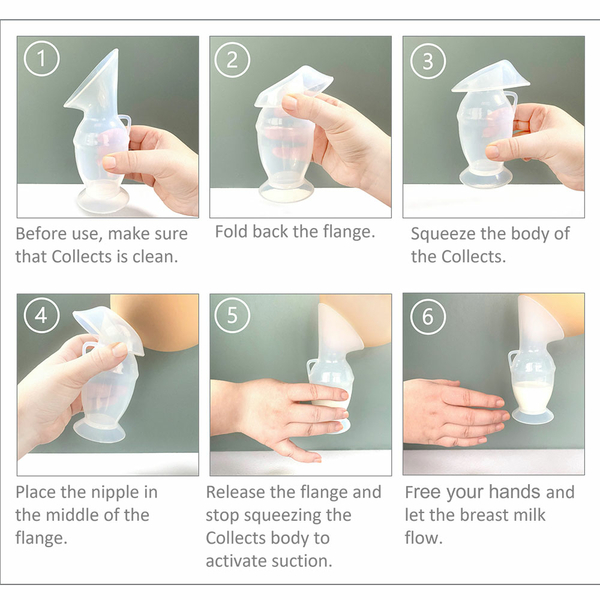 1

Before use, make sure that Collects is clean.

2

Fold back the flange.

3

Squeeze the body of the Collects.

4

Place the nipple in the middle of the flange.

5

Release the flange and stop squeezing the Collects body to activate suction.

6

Free your hands and let the breast milk flow.